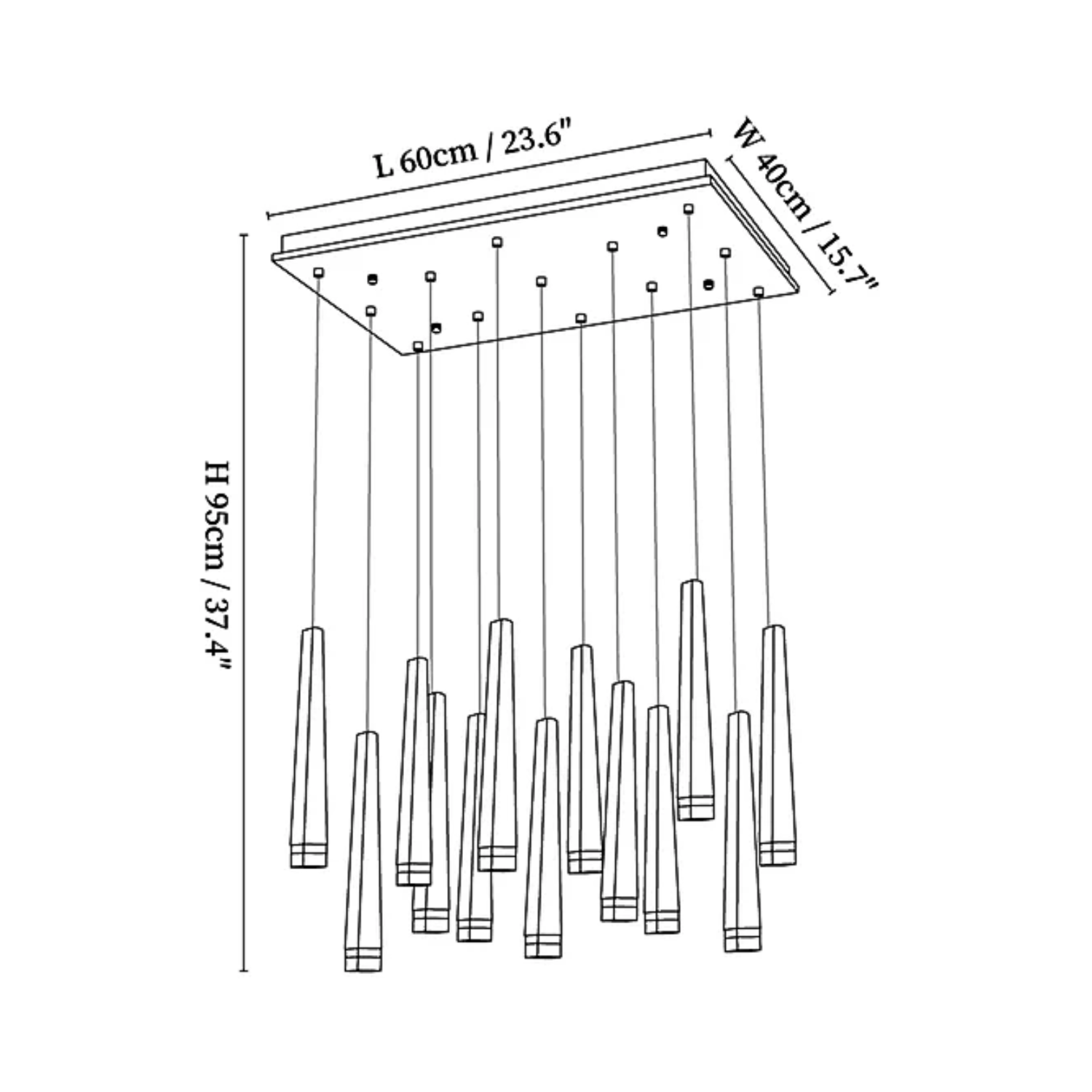 L 60cm / 23.6"

W 40cm / 15.7"

H 95cm / 37.4"