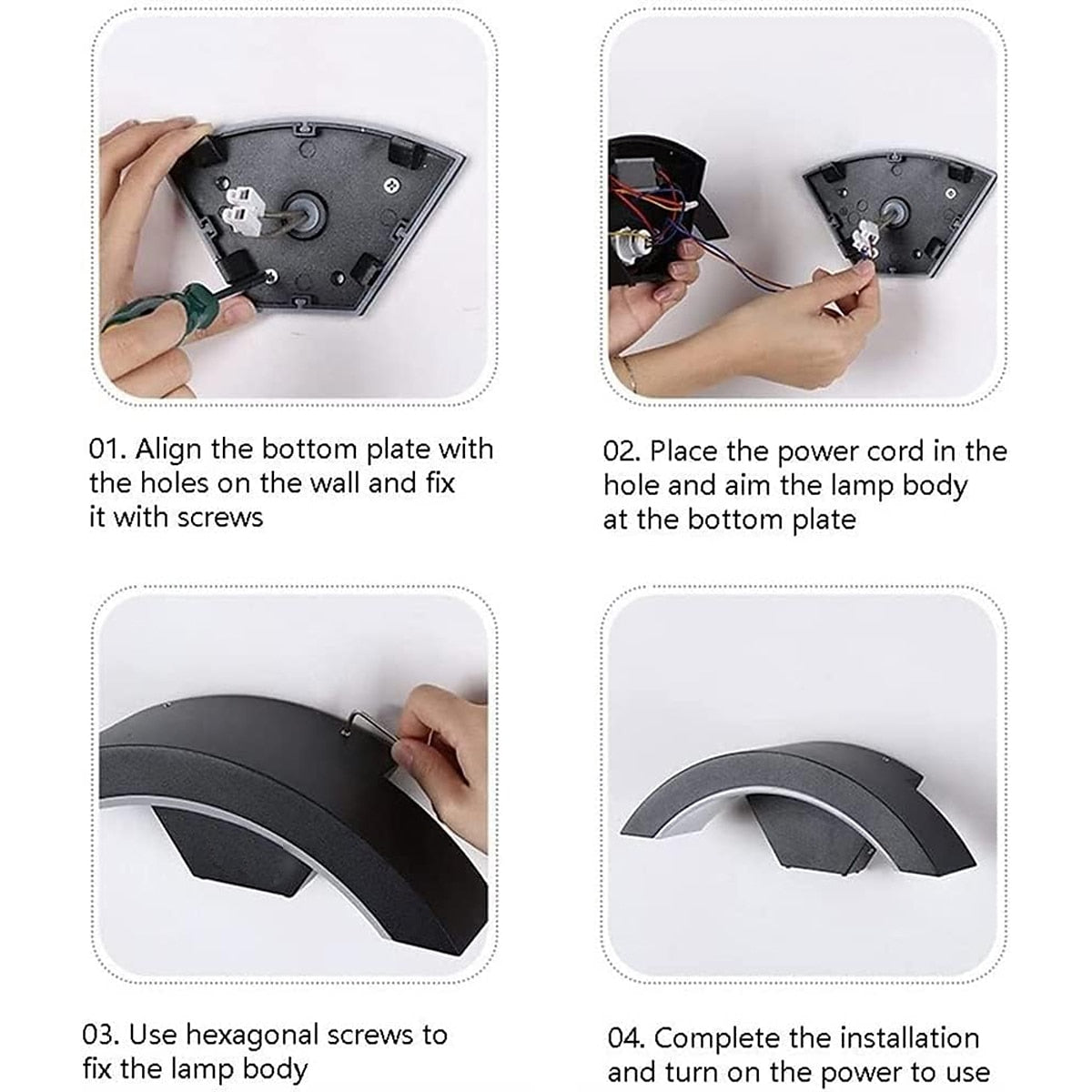 01. Align the bottom plate with the holes on the wall and fix it with screws

02. Place the power cord in the hole and aim the lamp body at the bottom plate

03. Use hexagonal screws to fix the lamp body

04. Complete the installation and turn on the power to use